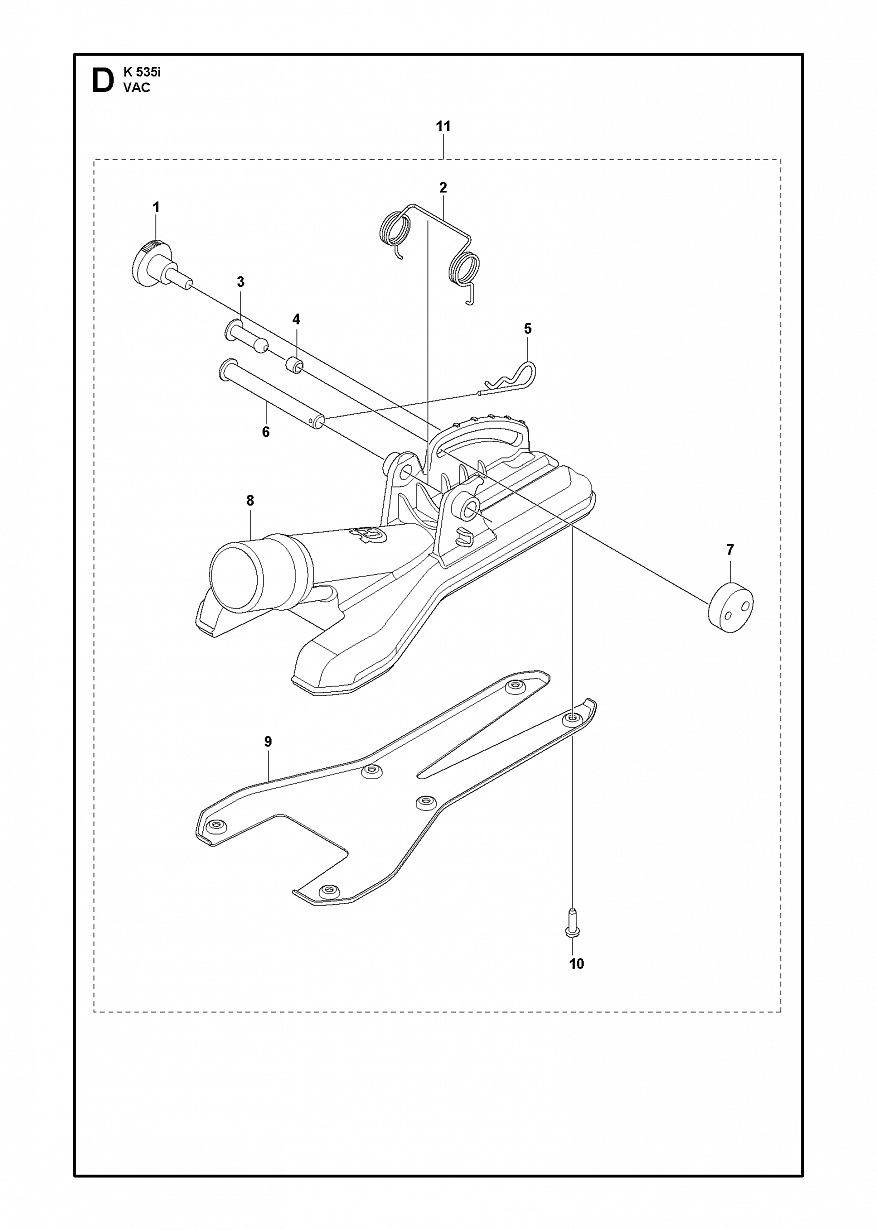 D K 535i
VAC

11
2
1
3
4
5
6
8
7
9
10