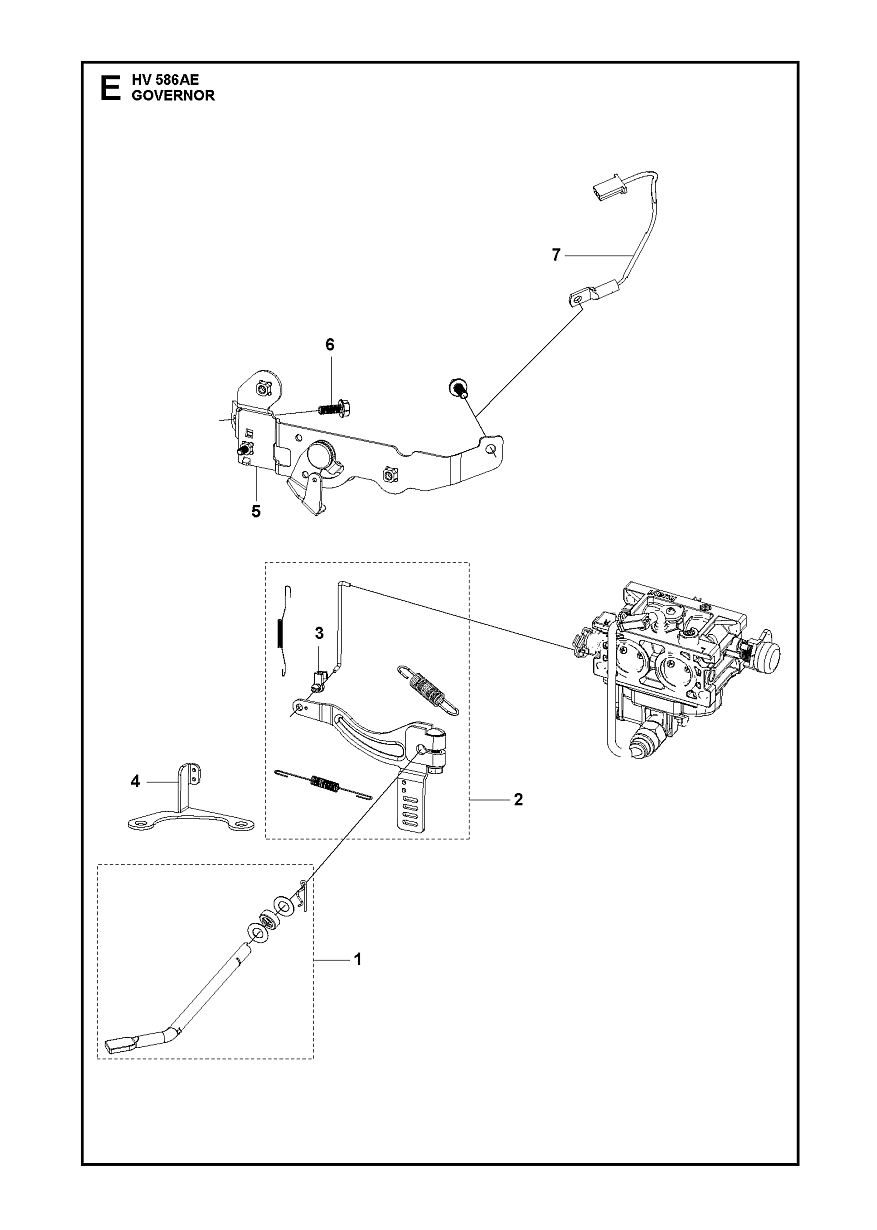 E HV 586AE
GOVERNOR

7

6

5

3

4

2

1