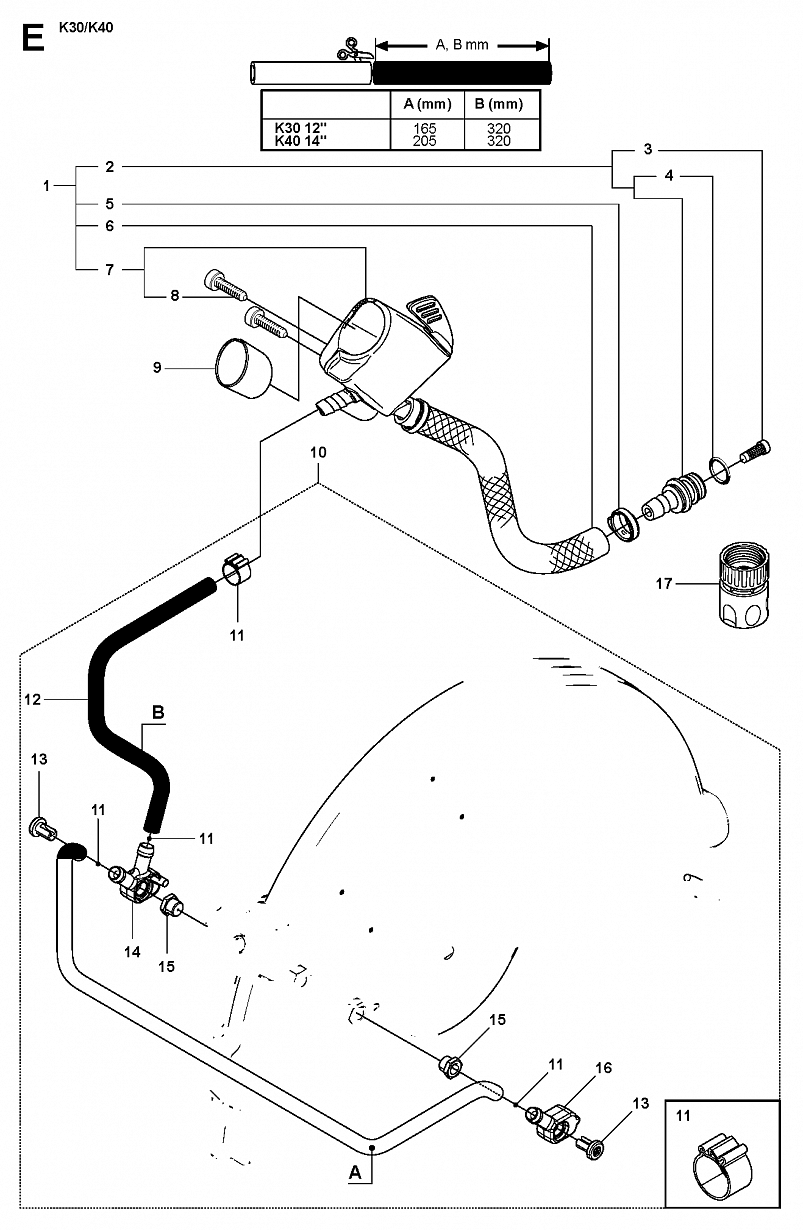 E K30/K40

A, B mm

| | A (mm) | B (mm) |
|---|---|---|
| K30 12" | 165 | 320 |
| K40 14" | 205 | 320 |

1
2
3
4
5
6
7
8
9
10
11
17
12
B
13
11
11
14
15
15
11
16
13
A
11