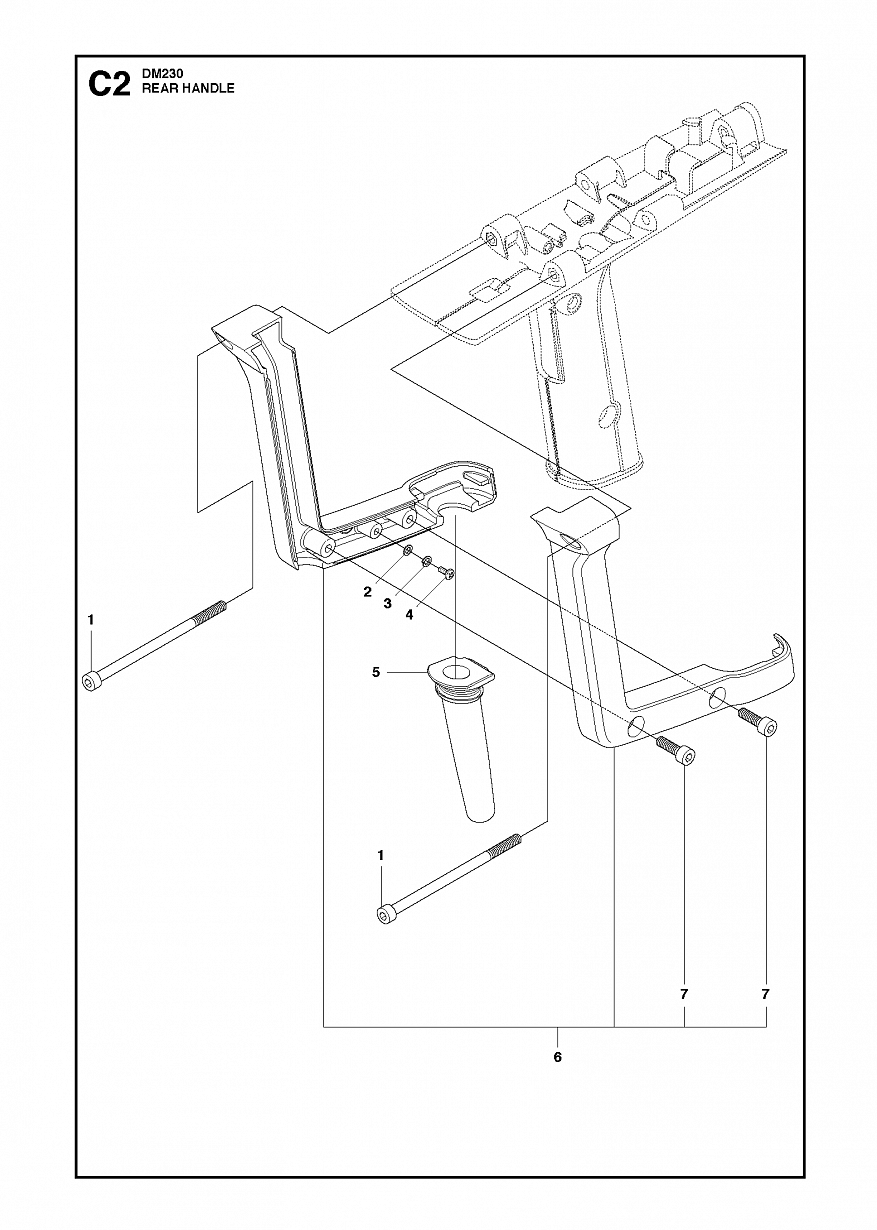 C2 DM230
REAR HANDLE

1

2
3
4

5

1

7 7

6