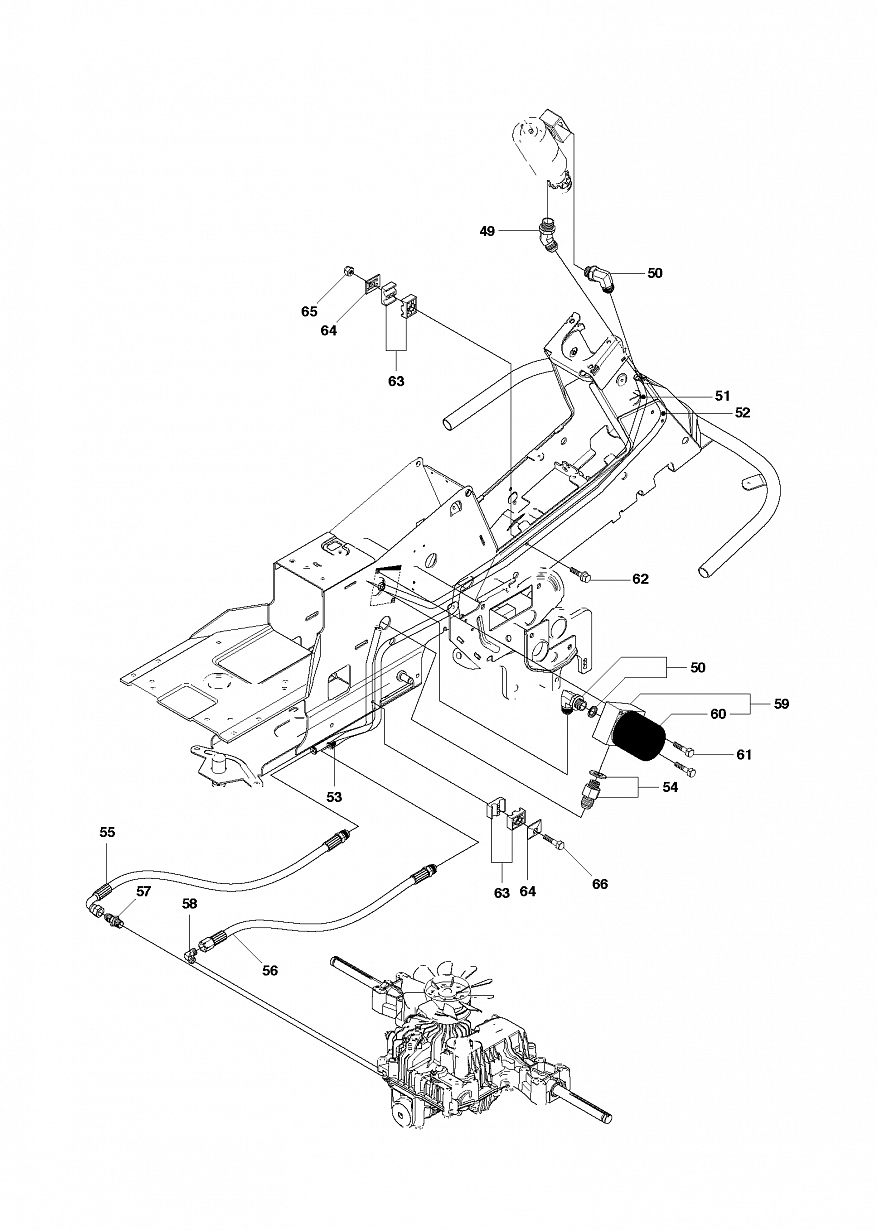 49
50
65
64
63
51
52
62
50
59
60
61
54
53
63
64
66
55
57
58
56