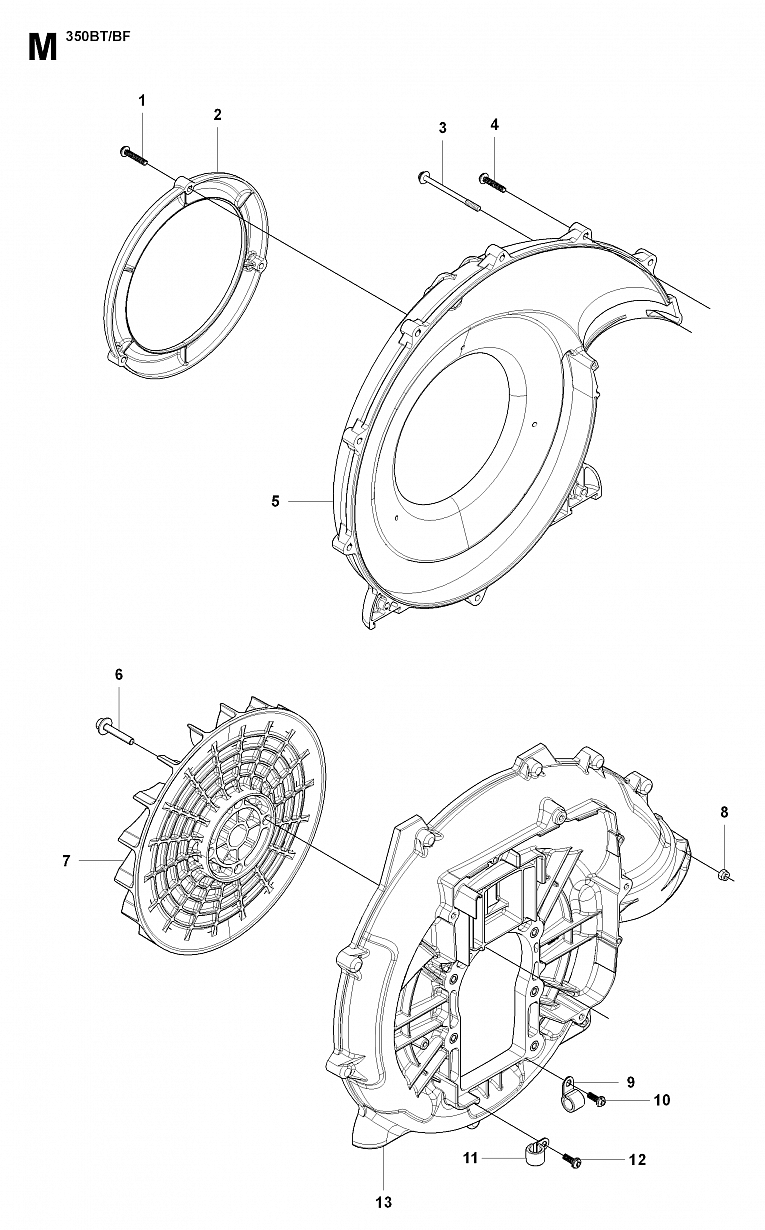 M 350BT/BF

1
2
3
4
5
6
7
8
9
10
11
12
13