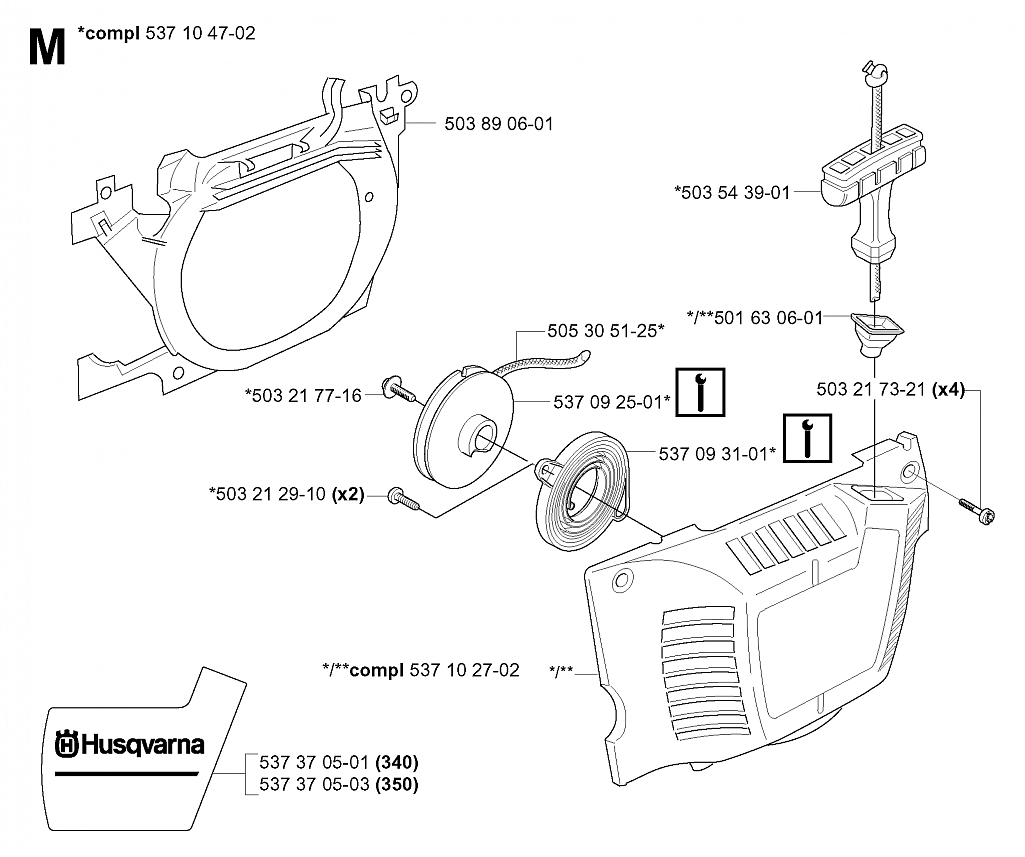 M *compl 537 10 47-02

503 89 06-01

*503 54 39-01

*/**501 63 06-01

505 30 51-25*

*503 21 77-16

537 09 25-01*

503 21 73-21 (x4)

537 09 31-01*

*503 21 29-10 (x2)

*/**compl 537 10 27-02

*/**

Husqvarna

537 37 05-01 (340)
537 37 05-03 (350)