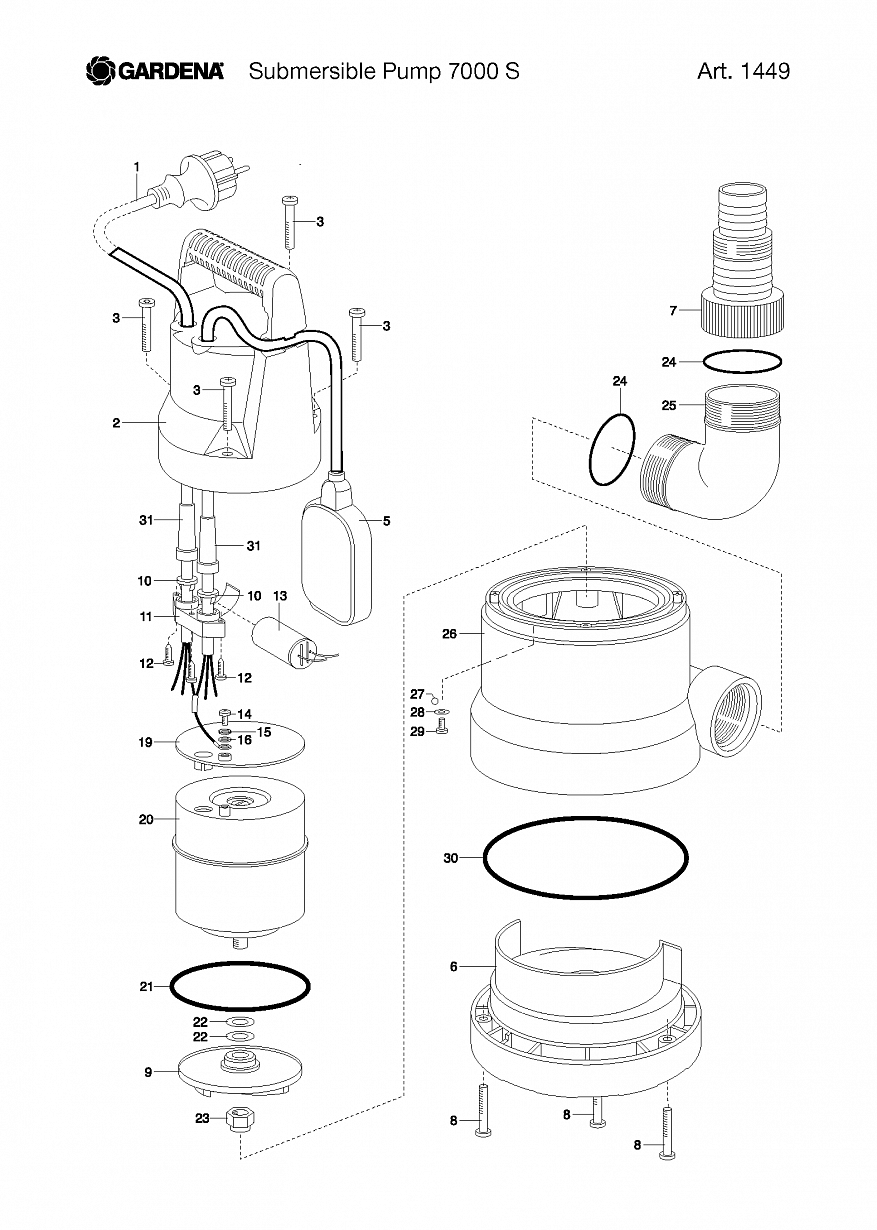 GARDENA Submersible Pump 7000 S Art. 1449

1
3
3
3
3
2
5
31
31
10
10
11
13
12
12
14
15
16
19
20
21
22
22
9
23
7
24
24
25
26
27
28
29
30
6
8
8
8