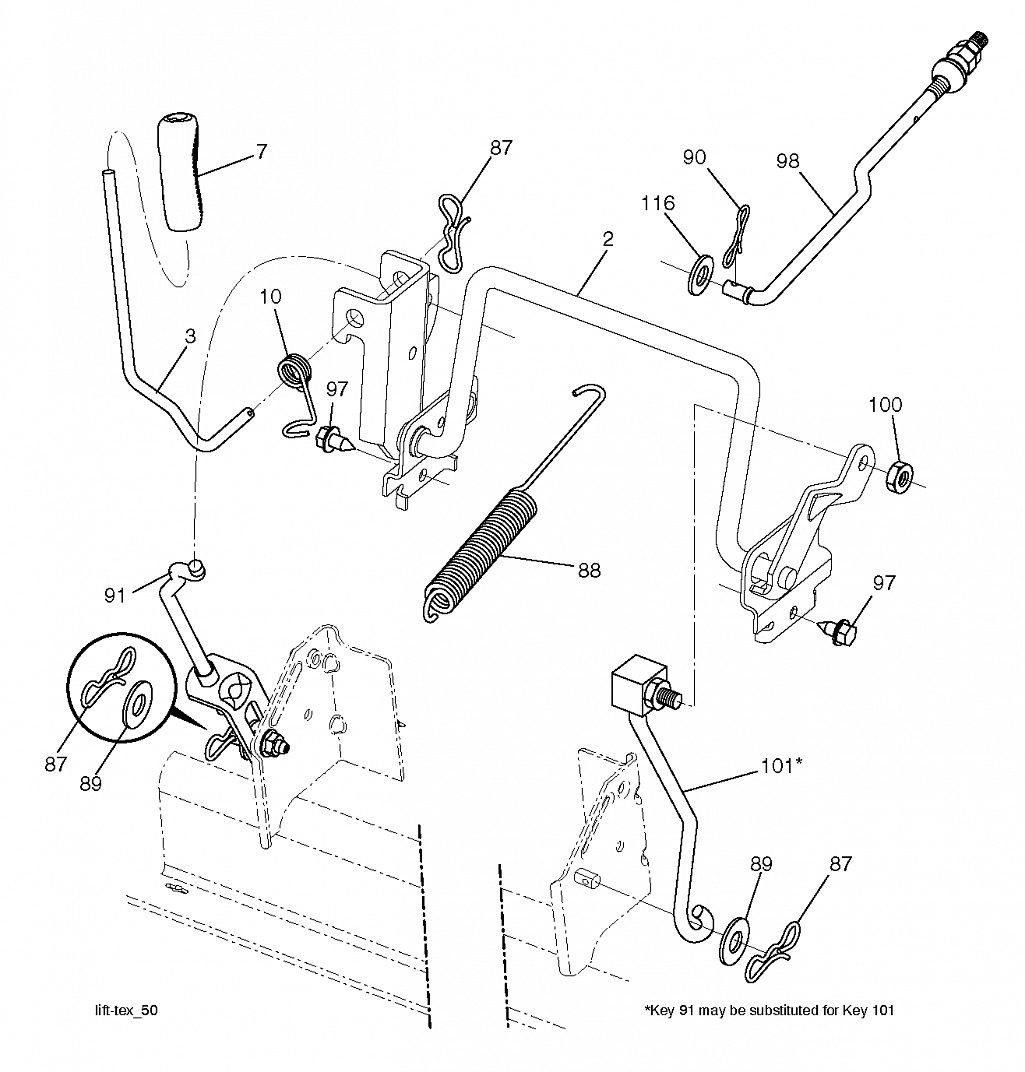 7
87
90
98
116
2
10
3
97
100
88
91
97
87
89
101*
89
87

lift-tex_50

*Key 91 may be substituted for Key 101