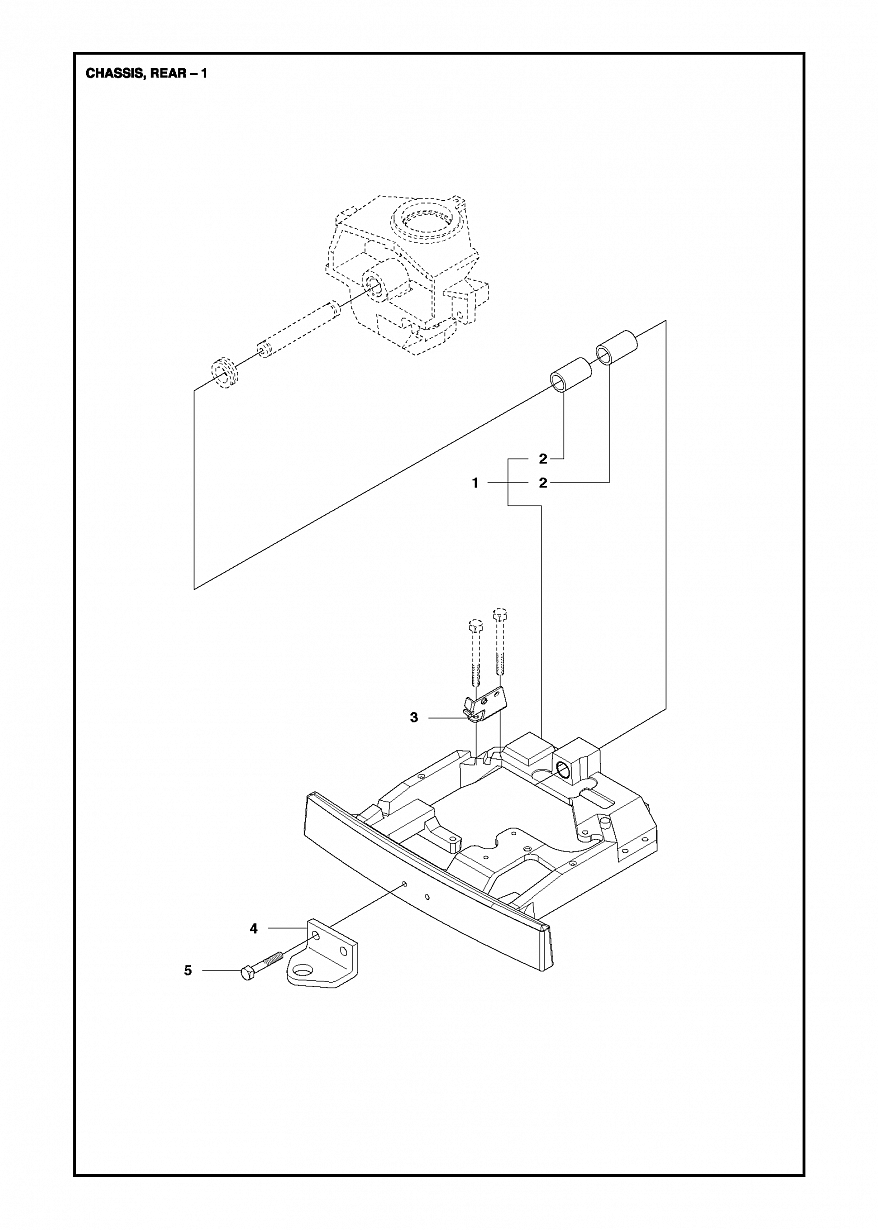 CHASSIS, REAR – 1

2

1

2

3

4

5