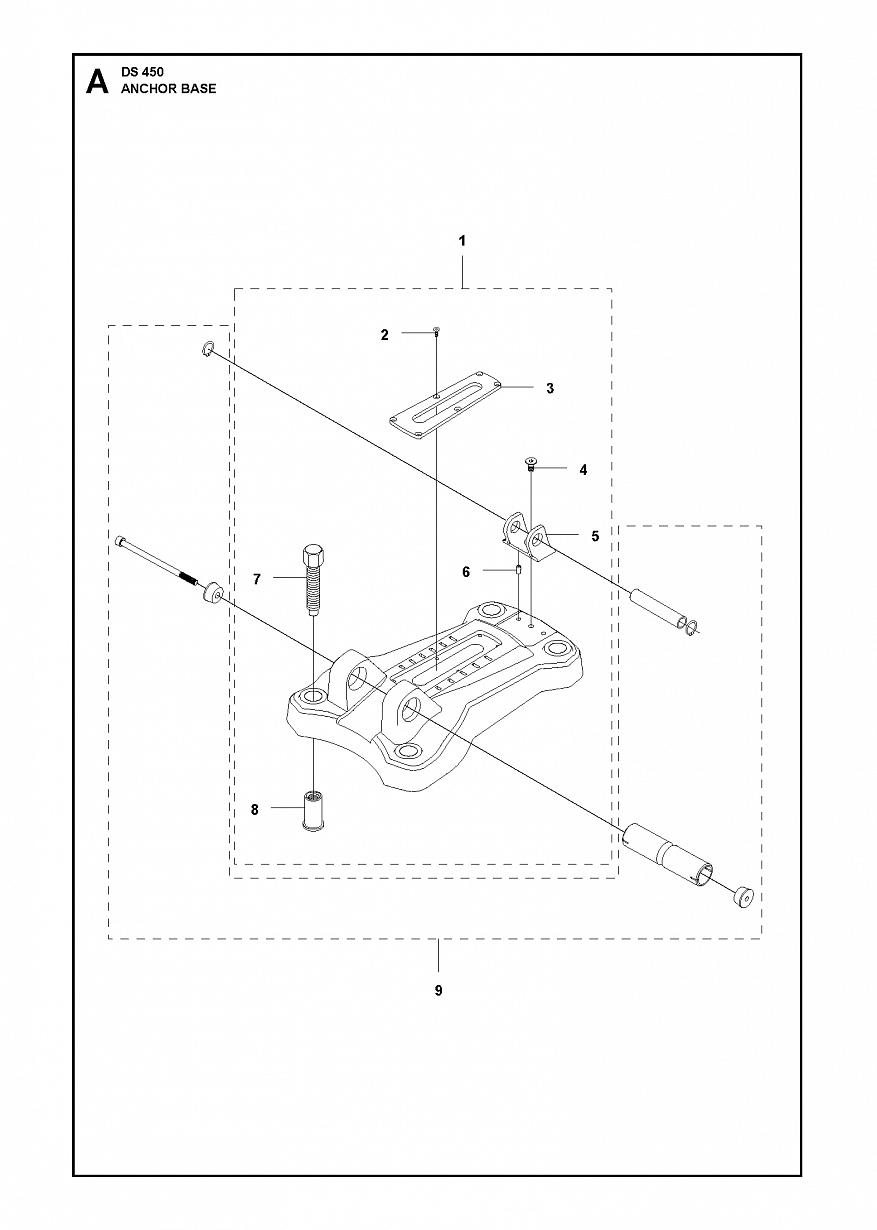 A DS 450
ANCHOR BASE

1
2
3
4
5
6
7
8
9