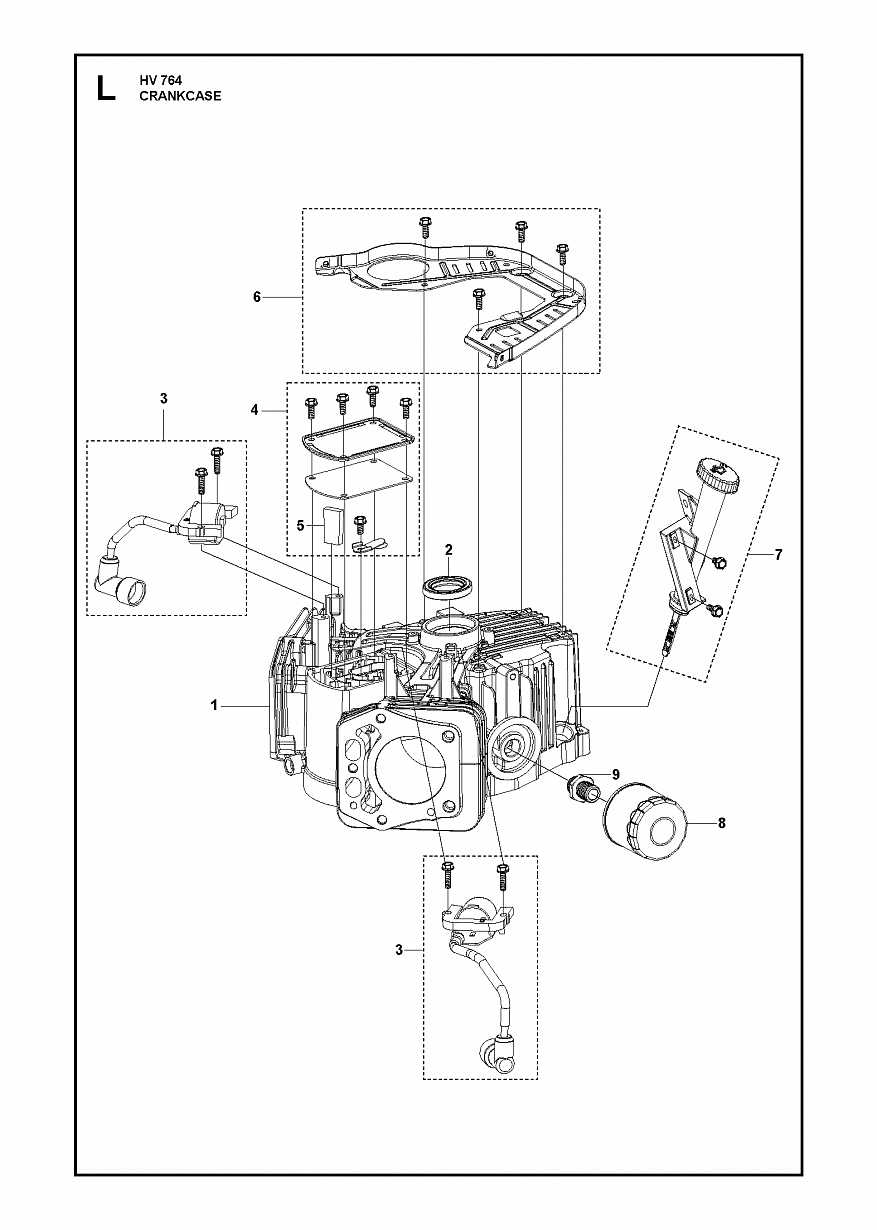 L
HV 764
CRANKCASE

6
3
4
5
2
7
1
9
8
3