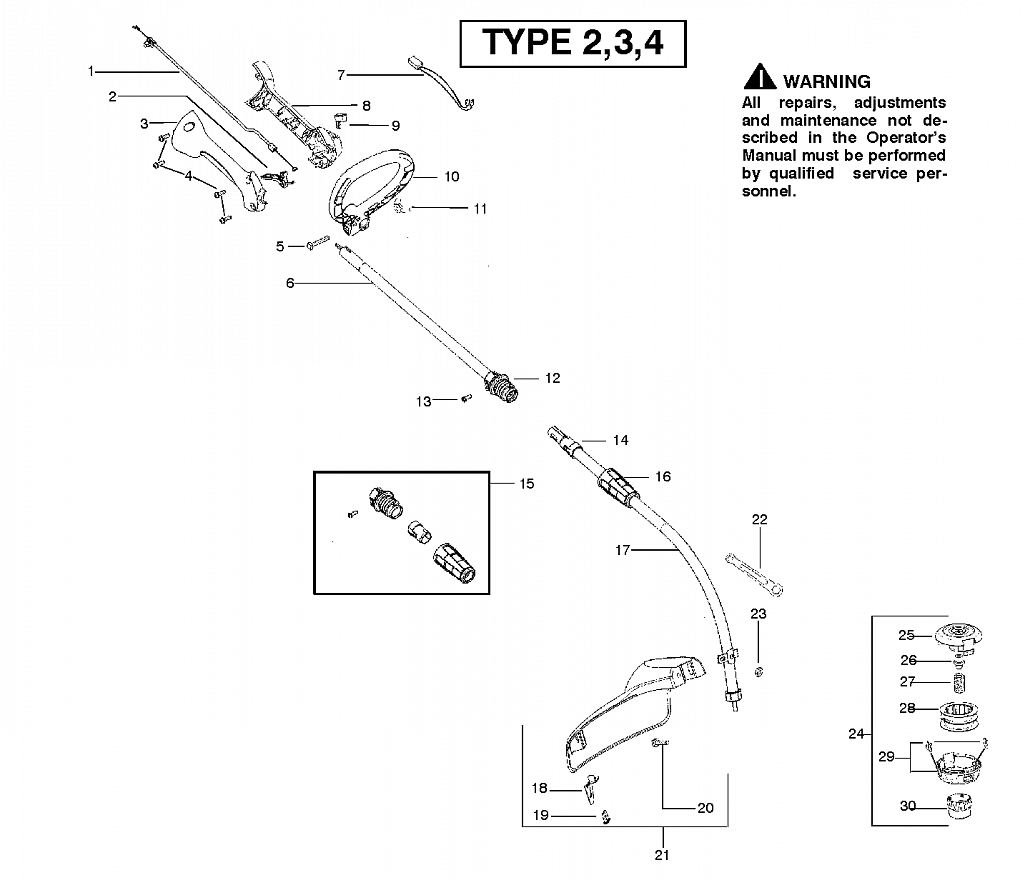 TYPE 2,3,4

WARNING
All repairs, adjustments and maintenance not described in the Operator's Manual must be performed by qualified service personnel.

1
2
3
4
5
6
7
8
9
10
11
12
13
14
15
16
17
18
19
20
21
22
23
24
25
26
27
28
29
30