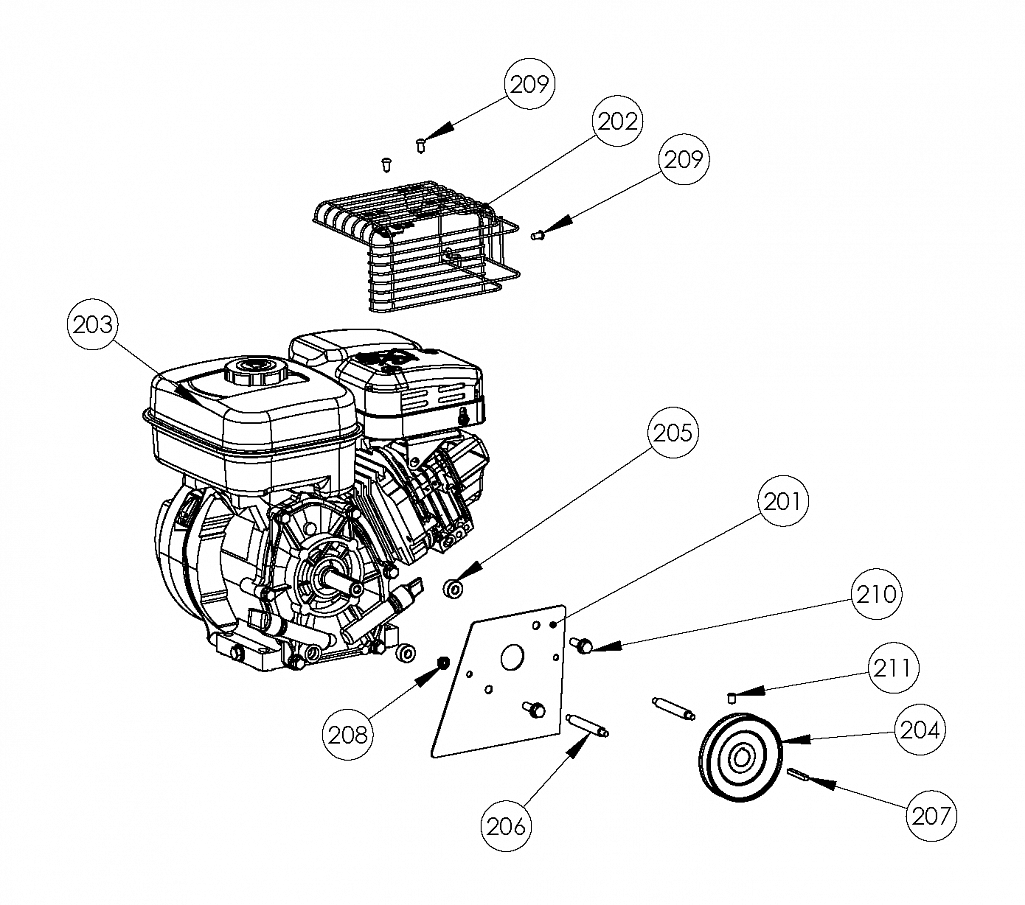 209
202
209
203
205
201
210
211
208
204
206
207