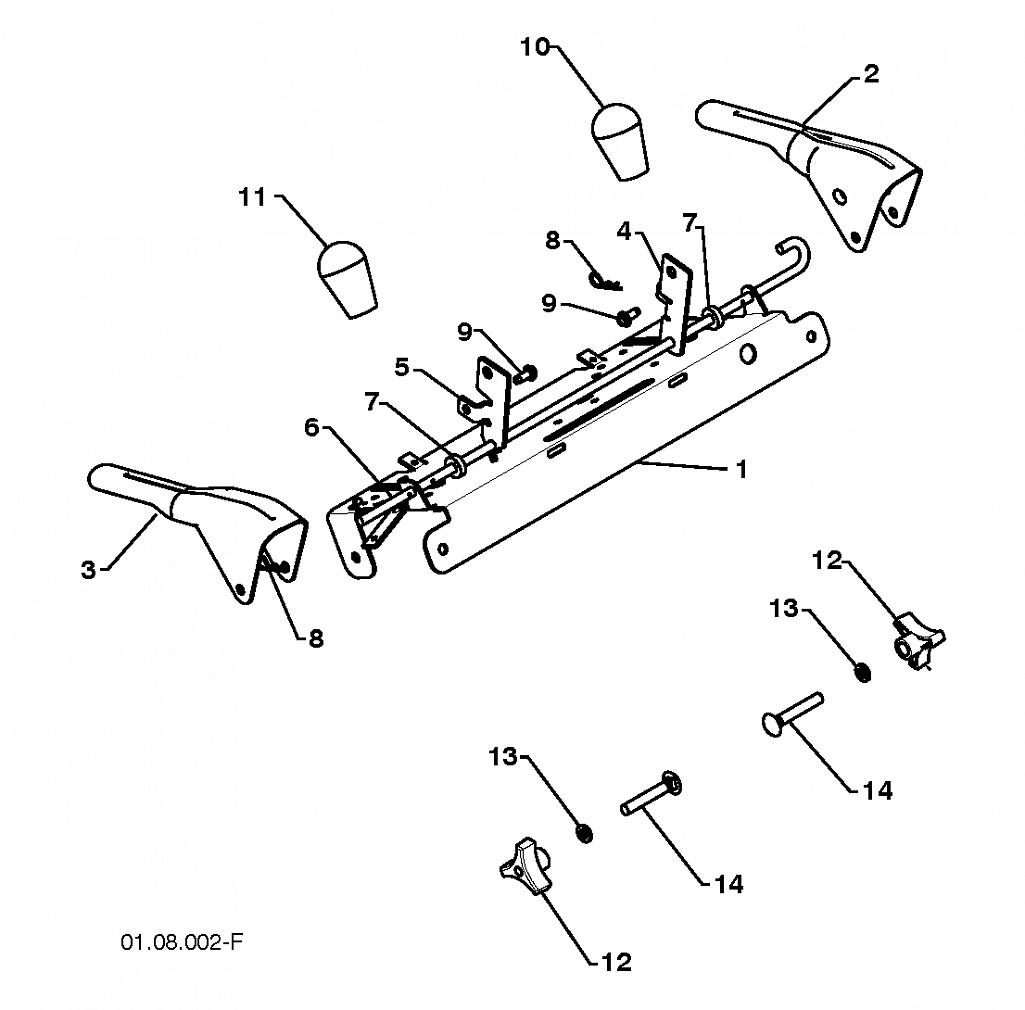 10
2
11
8
4
7
9
9
5
7
6
1
3
8
12
13
14
13
14
12
01.08.002-F