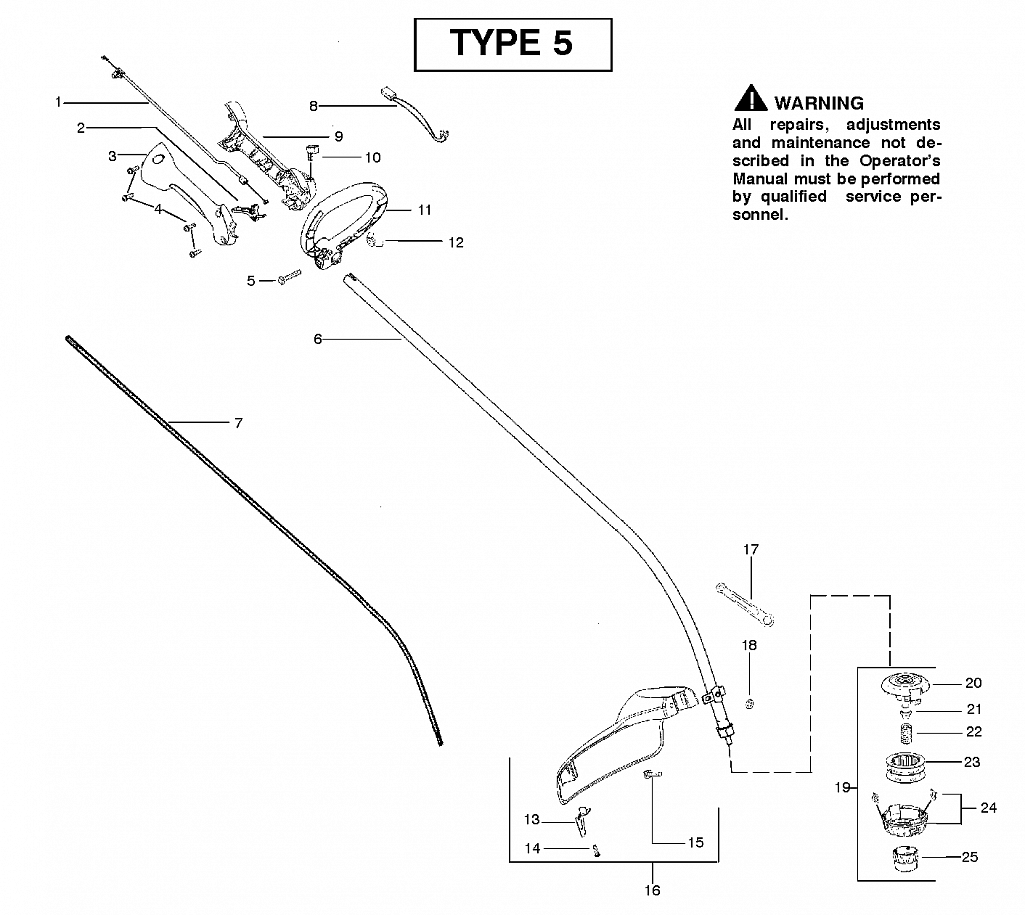 TYPE 5

WARNING
All repairs, adjustments and maintenance not described in the Operator's Manual must be performed by qualified service personnel.

1
2
3
4
5
6
7
8
9
10
11
12
13
14
15
16
17
18
19
20
21
22
23
24
25