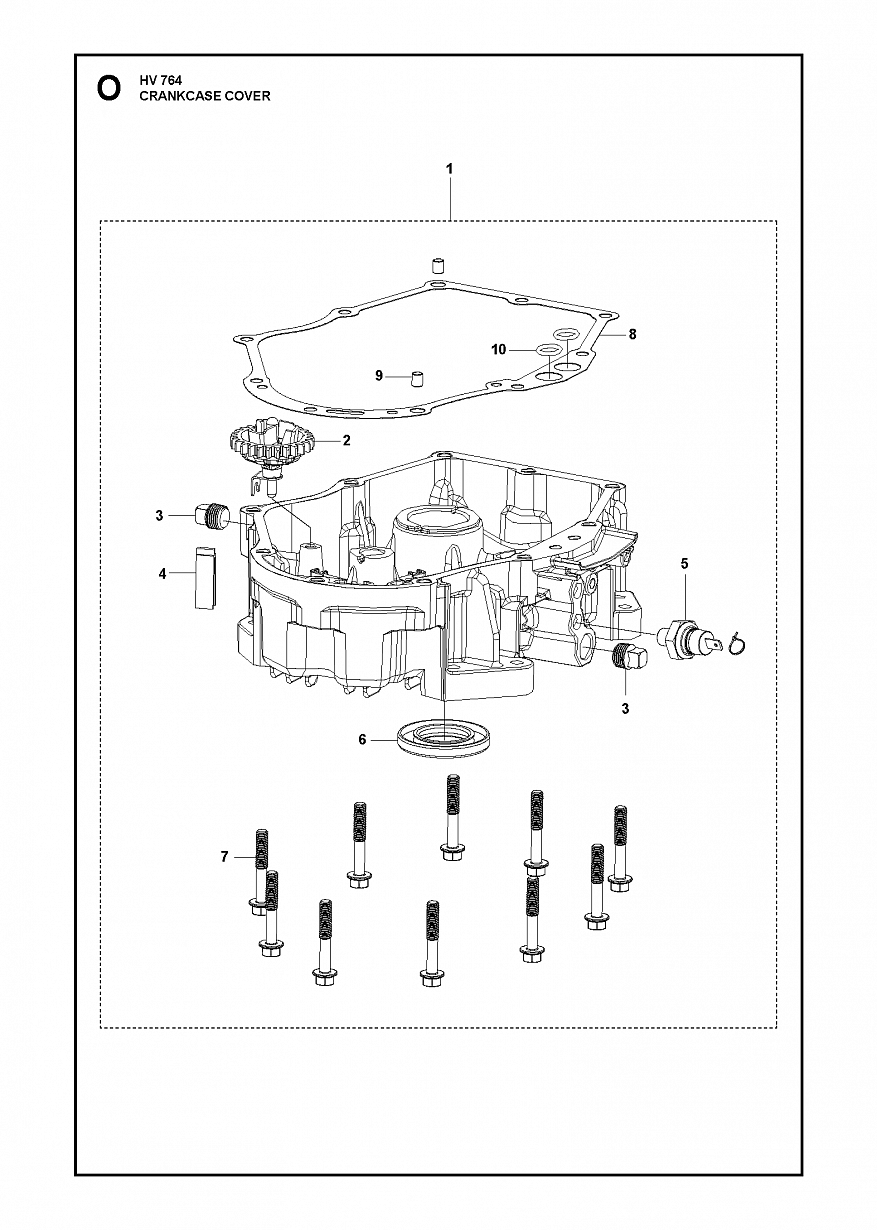 O HV 764
CRANKCASE COVER

1
8
10
9
2
3
4
5
3
6
7