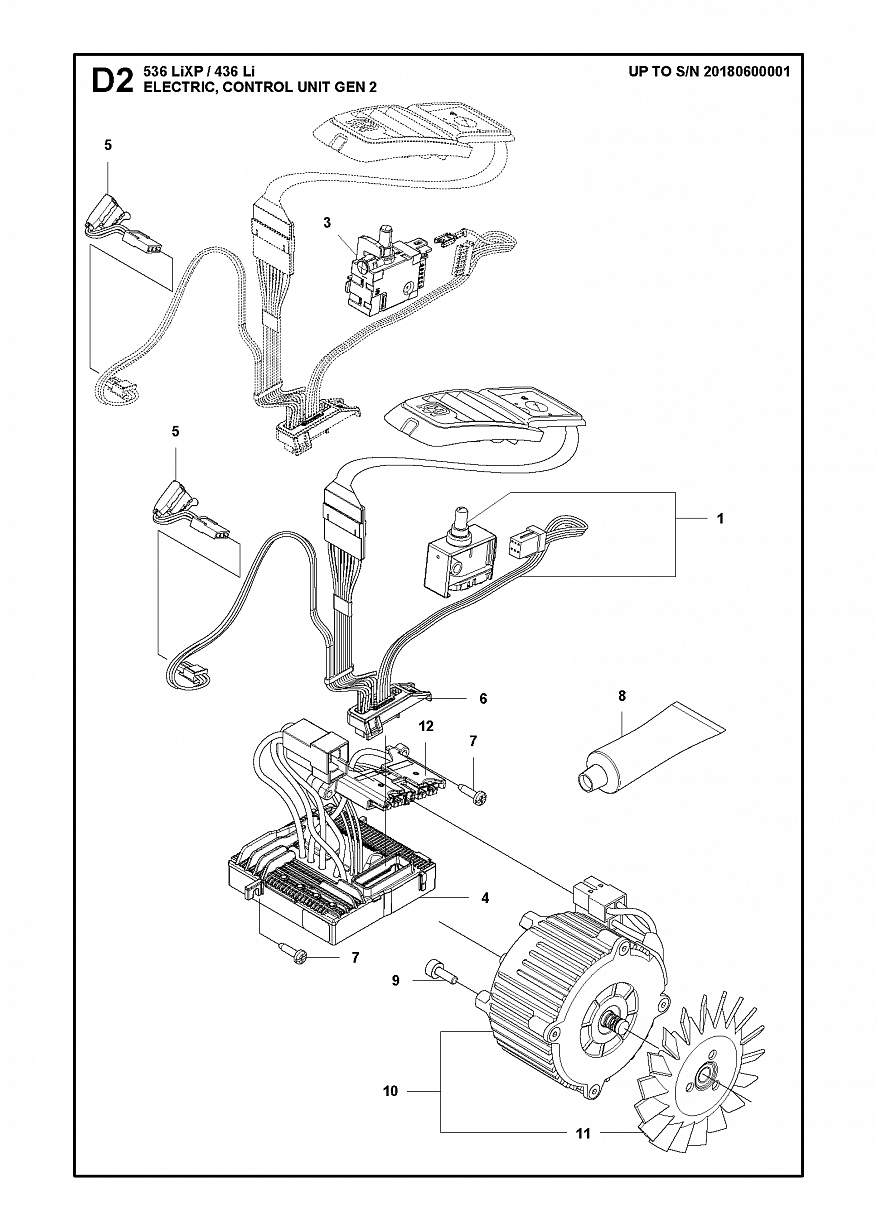 D2 536 LiXP / 436 Li
ELECTRIC, CONTROL UNIT GEN 2

UP TO S/N 20180600001

5
3
5
1
6
8
12
7
4
7
9
10
11