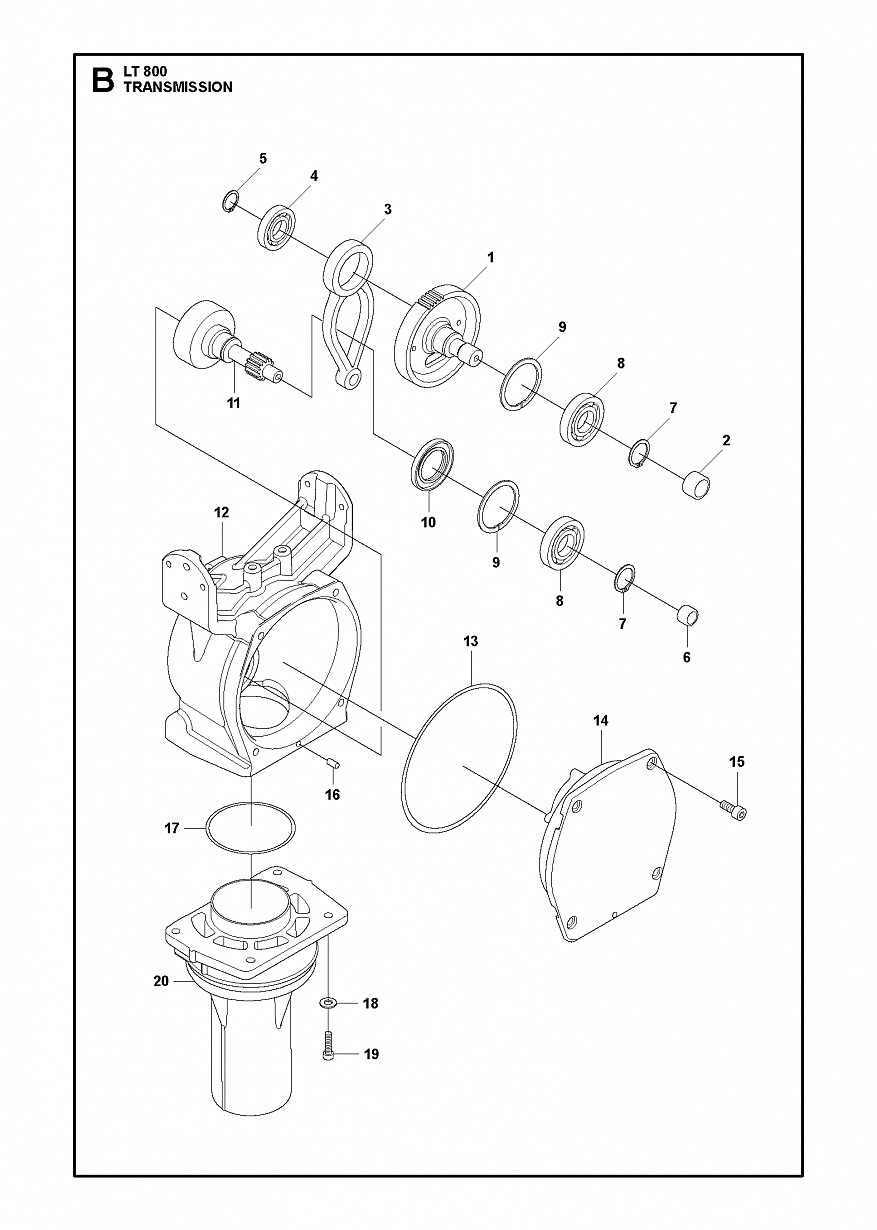 B LT 800
TRANSMISSION

5
4
3
1
9
8
7
2
11
10
9
8
7
6
12
13
14
15
16
17
20
18
19