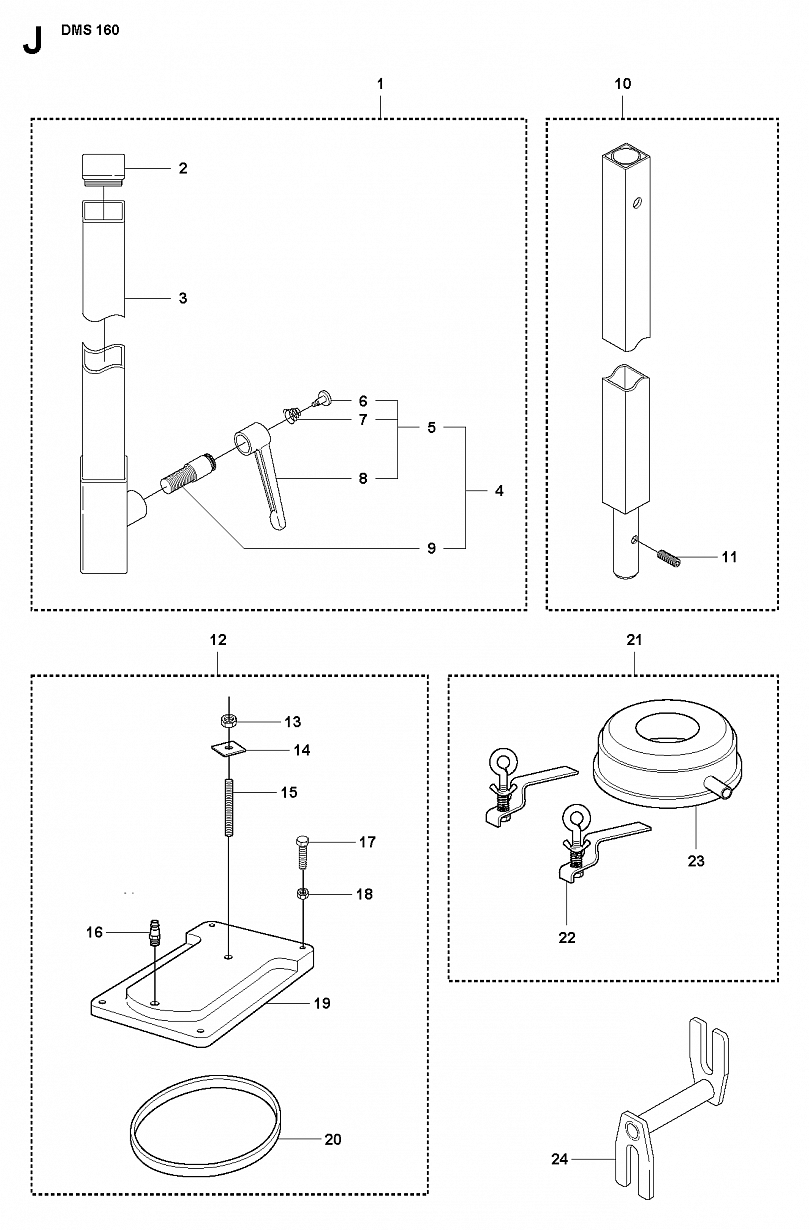 J DMS 160

1
2
3
6
7
5
8
4
9

10
11

12
13
14
15
17
18
16
19
20

21
23
22

24