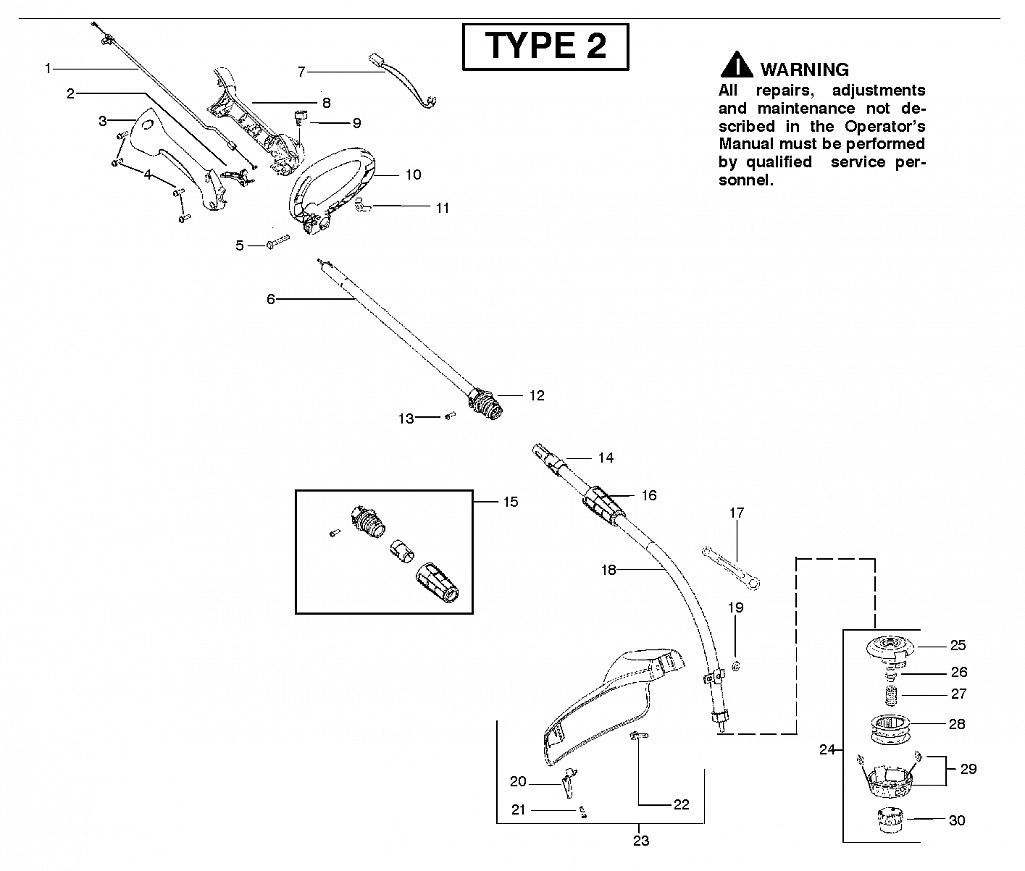 TYPE 2

WARNING
All repairs, adjustments and maintenance not described in the Operator's Manual must be performed by qualified service personnel.

1
2
3
4
5
6
7
8
9
10
11
12
13
14
15
16
17
18
19
20
21
22
23
24
25
26
27
28
29
30