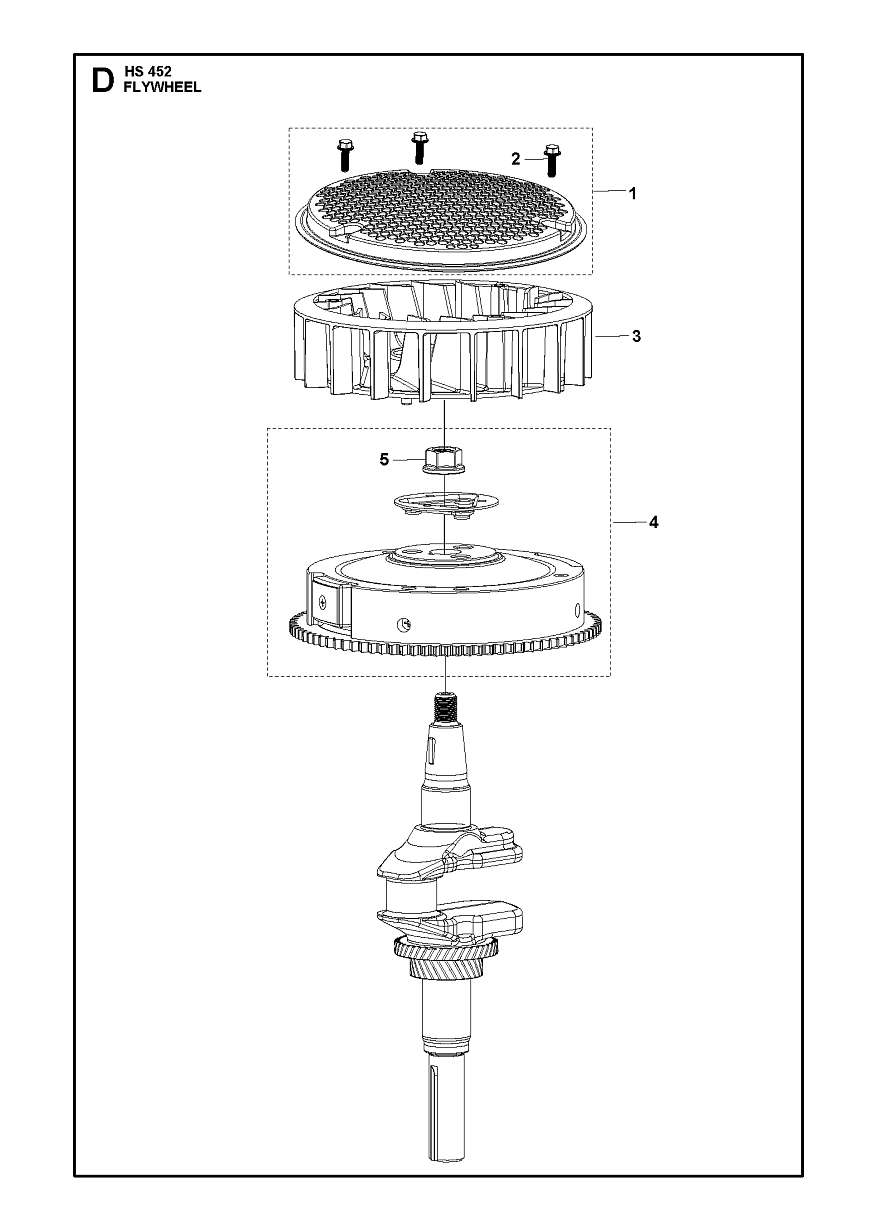 D HS 452
FLYWHEEL

2
1
3
5
4