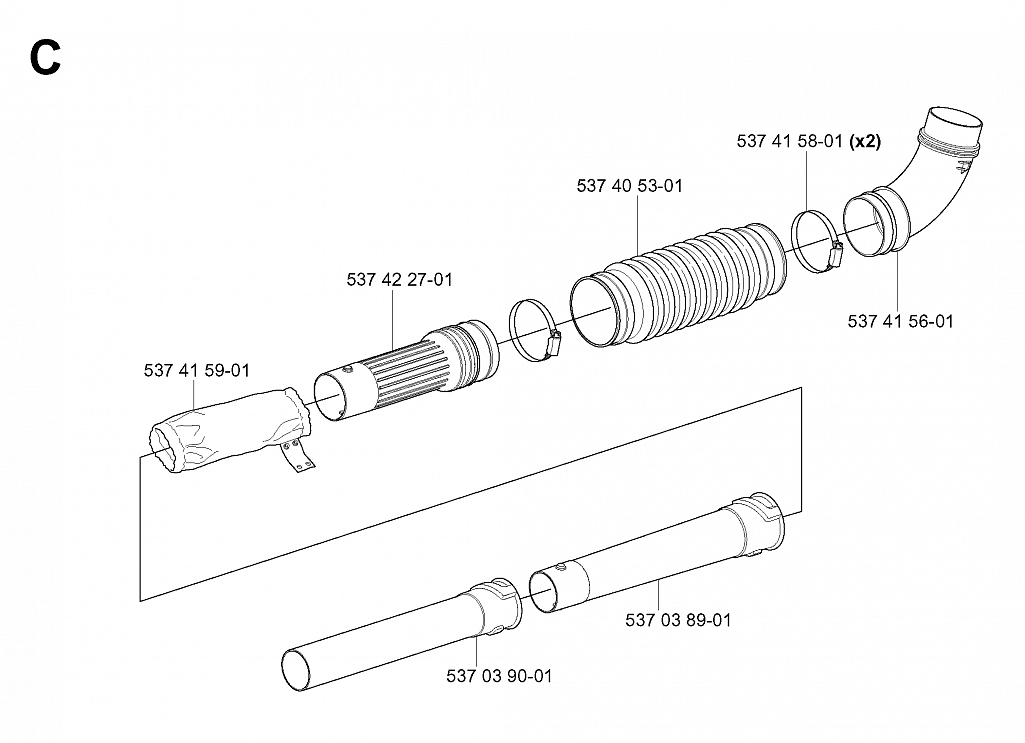 C

537 41 58-01 (x2)

537 40 53-01

537 42 27-01

537 41 56-01

537 41 59-01

537 03 89-01

537 03 90-01