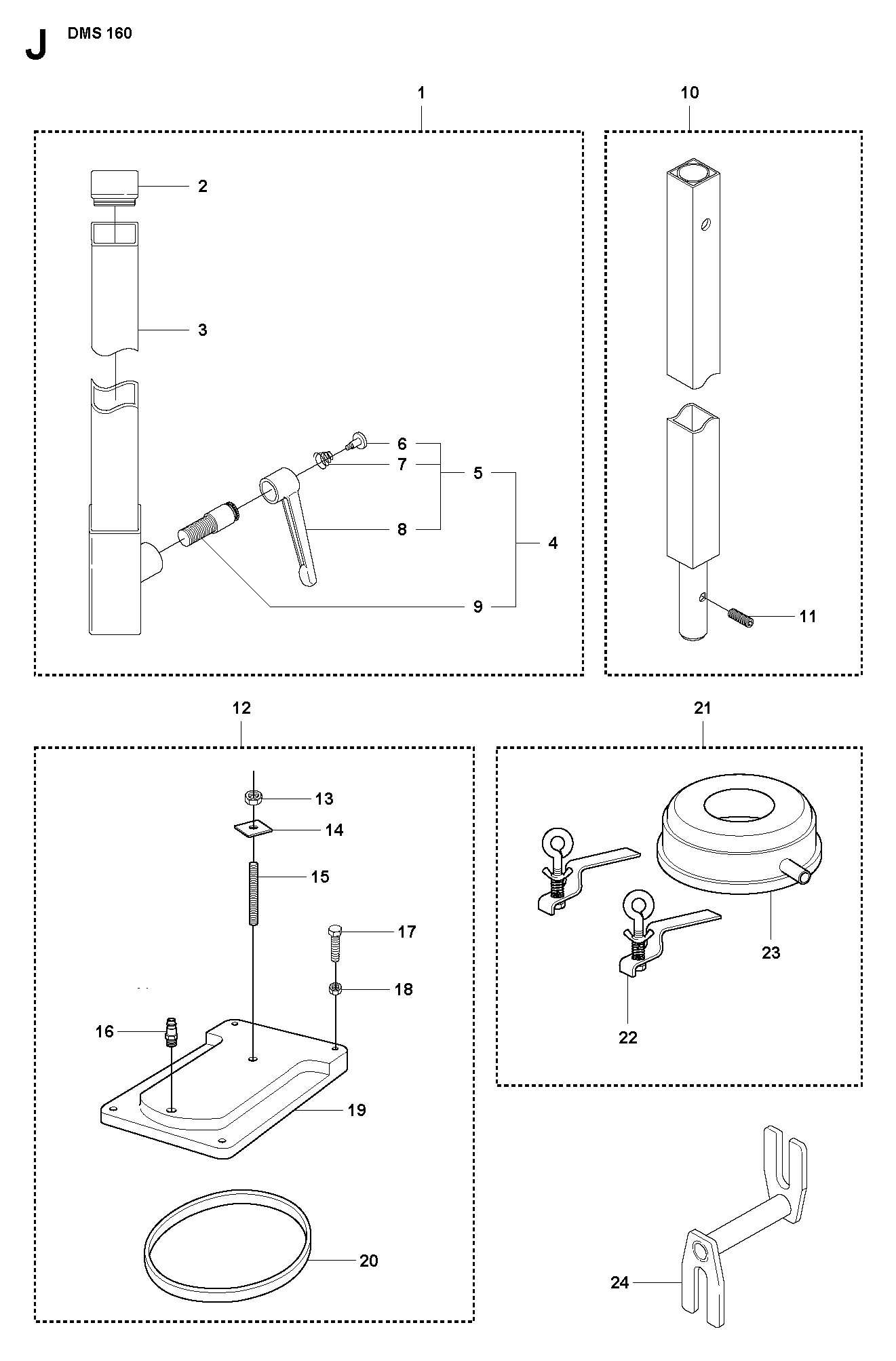 J DMS 160

1
2
3
6
7
5
8
4
9

10
11

12
13
14
15
17
18
16
19
20

21
23
22

24