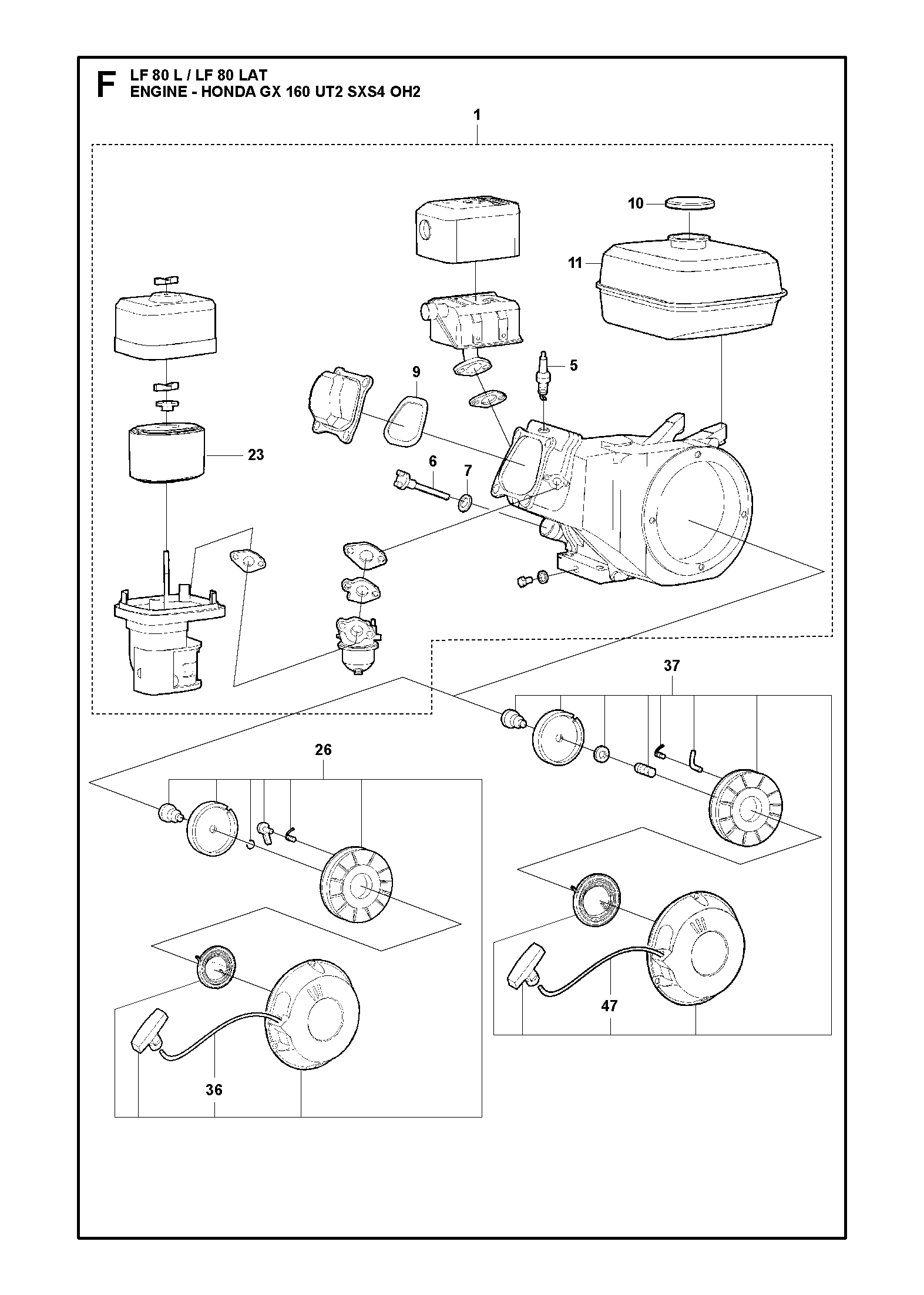 F LF 80 L / LF 80 LAT
ENGINE - HONDA GX 160 UT2 SXS4 OH2

1

10

11

5

9

23

6

7

37

26

47

36