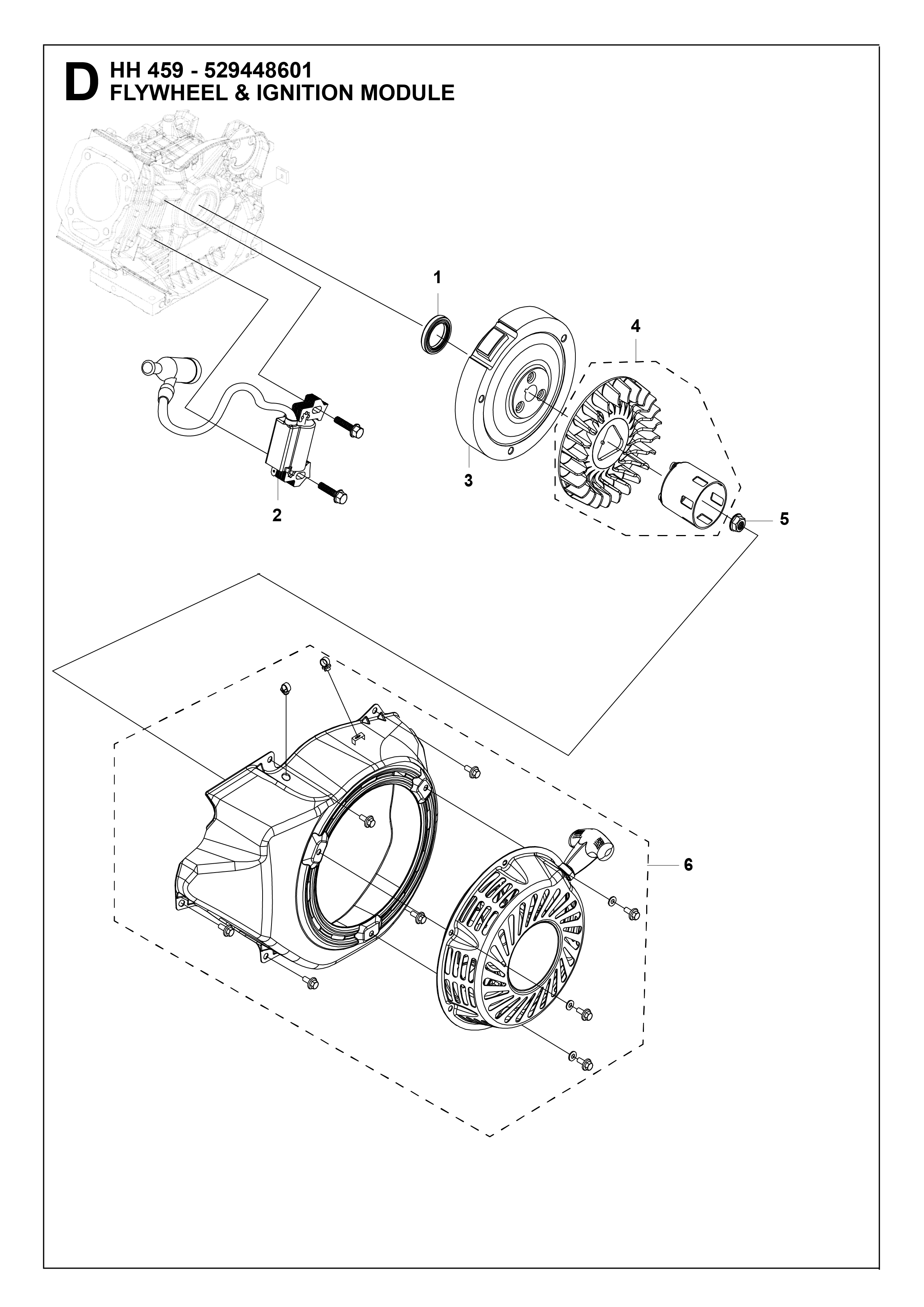 D HH 459 - 529448601
FLYWHEEL & IGNITION MODULE

1

4

3

2

5

6