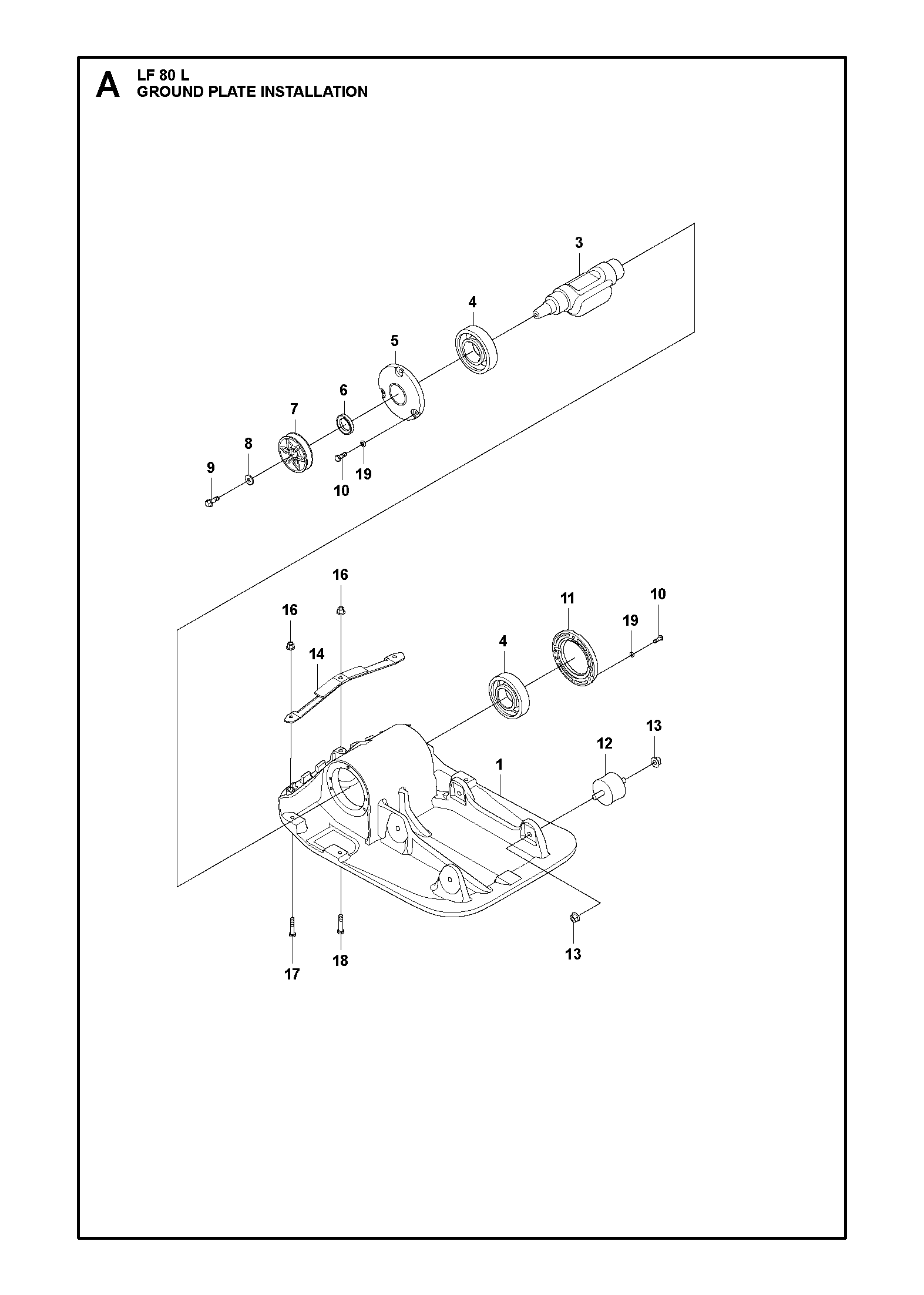 A LF 80 L
GROUND PLATE INSTALLATION

3
4
5
6
7
8
9
10
19

16
16
14
4
11
19
10
13
12
1
13
17
18