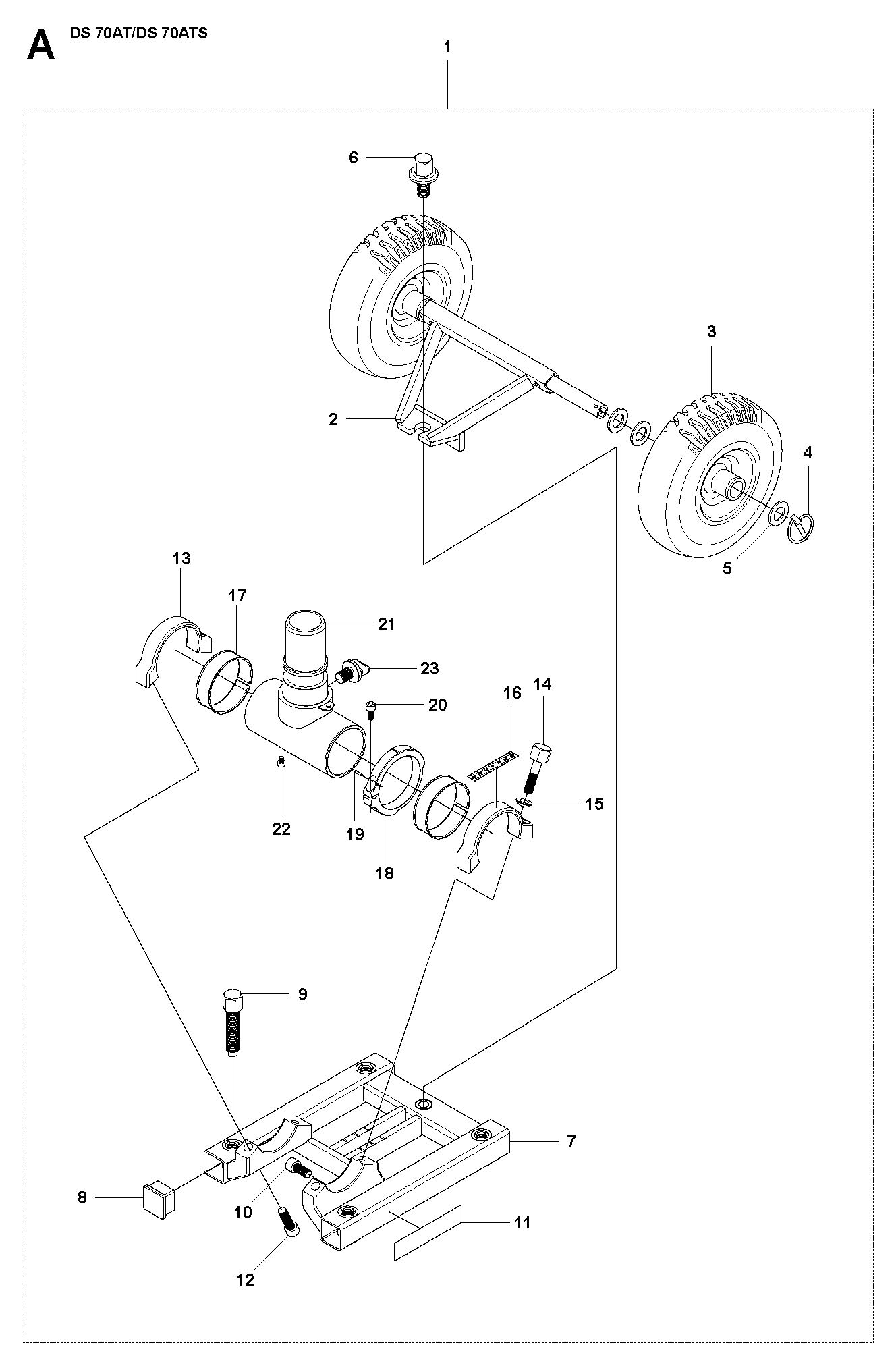 A DS 70AT/DS 70ATS

1

6

3

2

4

5

13

17

21

23

20

16

14

15

22

19

18

9

7

8

10

11

12