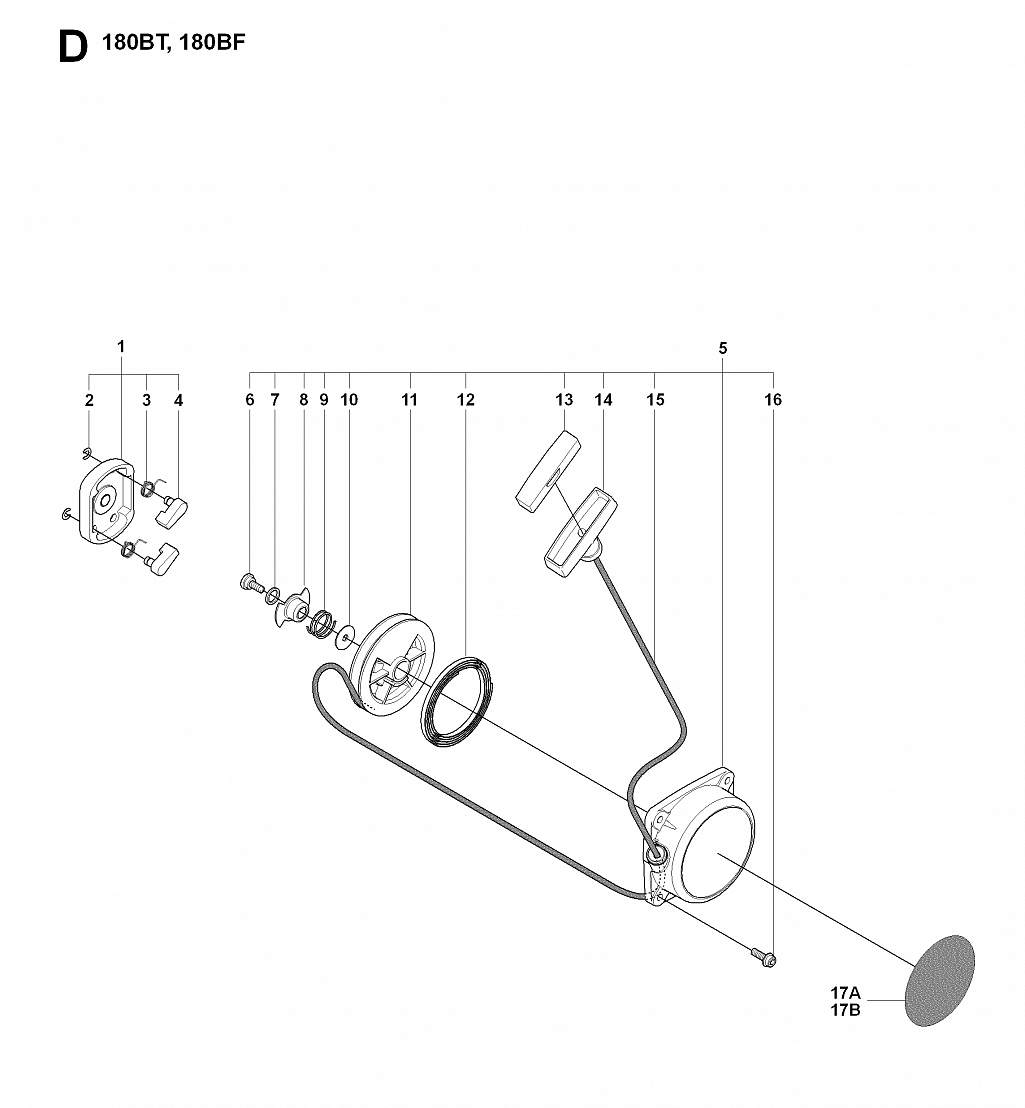 D 180BT, 180BF

1
2
3
4
5
6
7
8
9
10
11
12
13
14
15
16
17A
17B