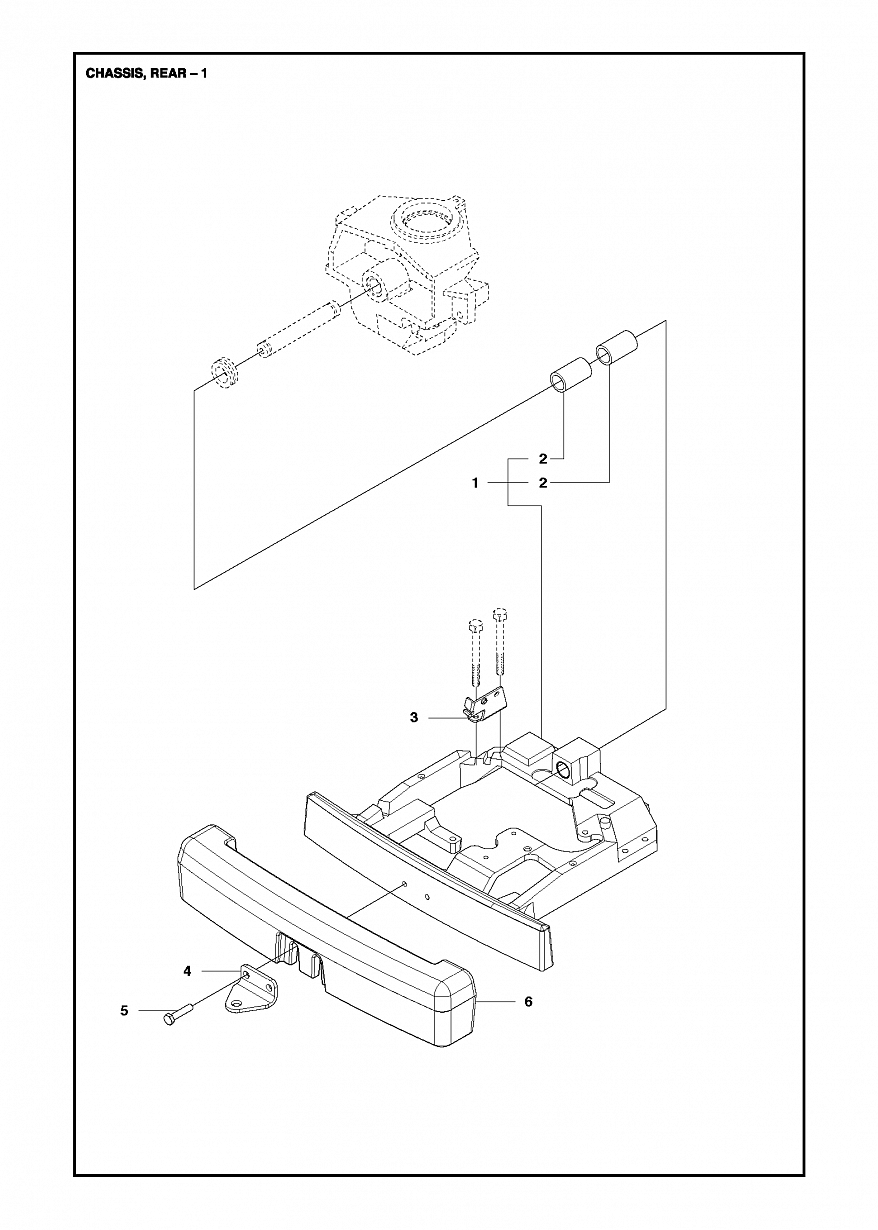 CHASSIS, REAR – 1

2
1
2
3
4
5
6