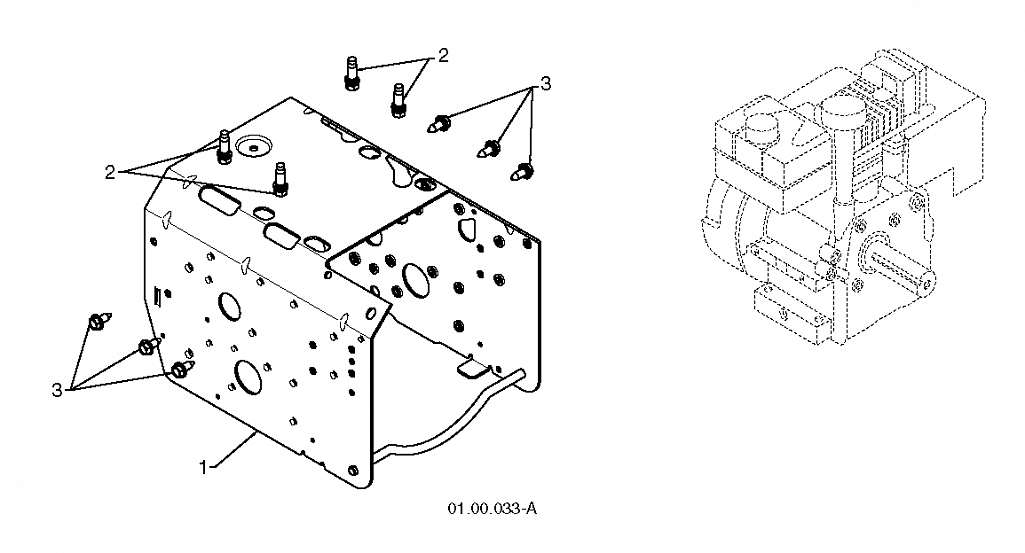 2
3
2
3
1
01.00.033-A